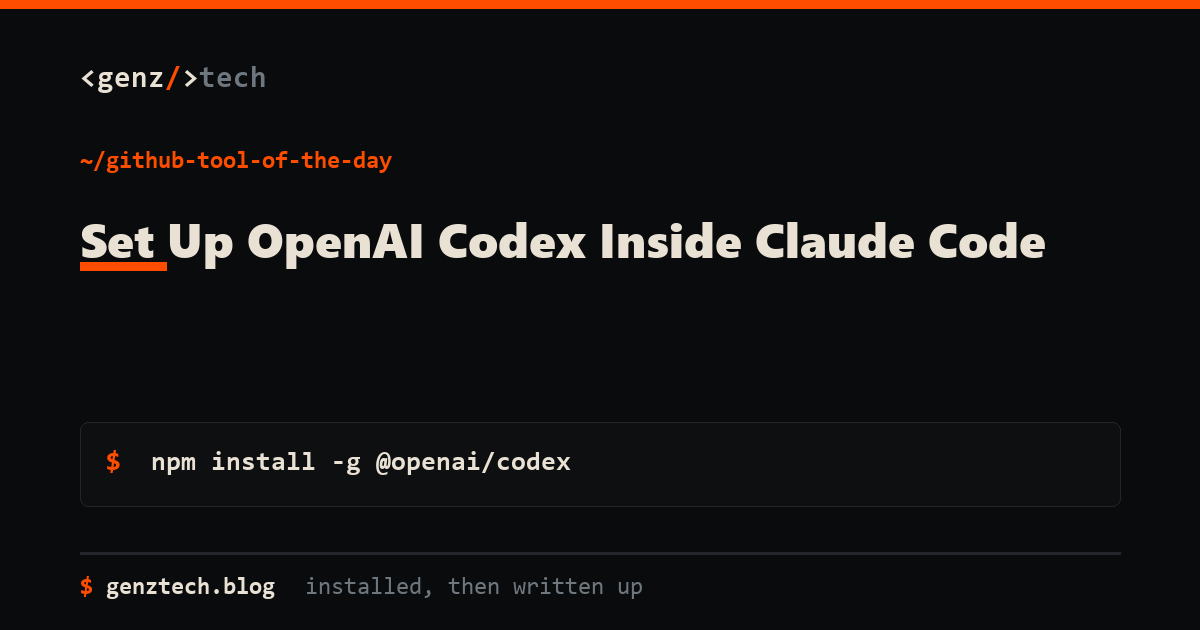 <genz/>tech

~/github-tool-of-the-day

Set Up OpenAI Codex Inside Claude Code

$ npm install -g @openai/codex

$ genztech.blog installed, then written up