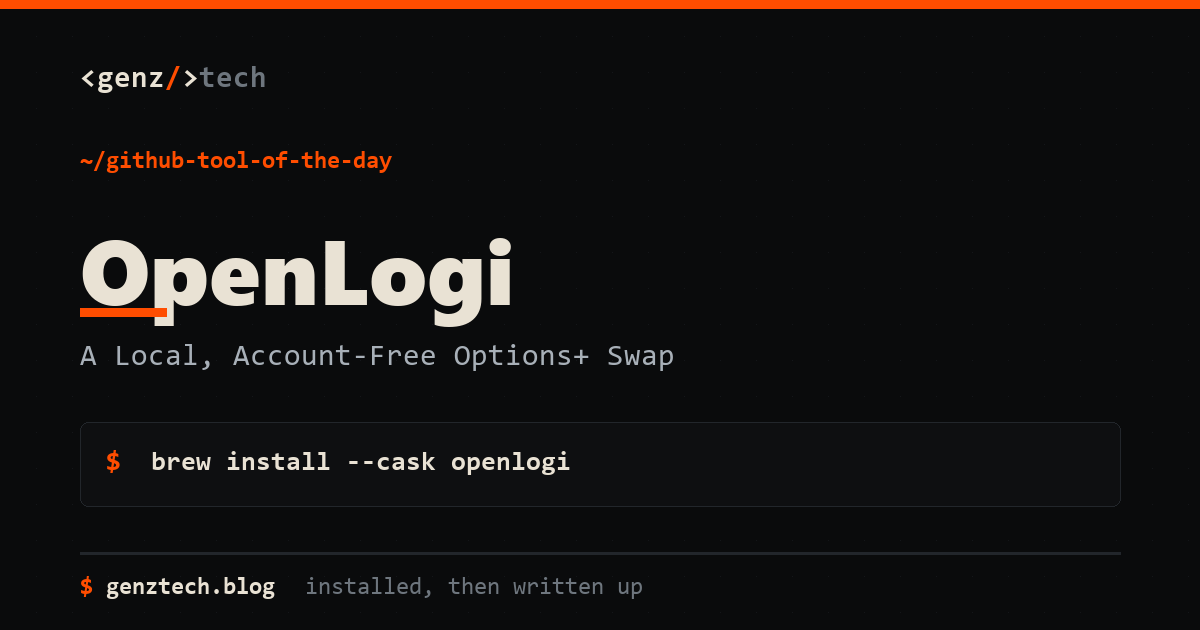 <genz/>tech

~/github-tool-of-the-day

OpenLogi

A Local, Account-Free Options+ Swap

$ brew install --cask openlogi

$ genztech.blog installed, then written up