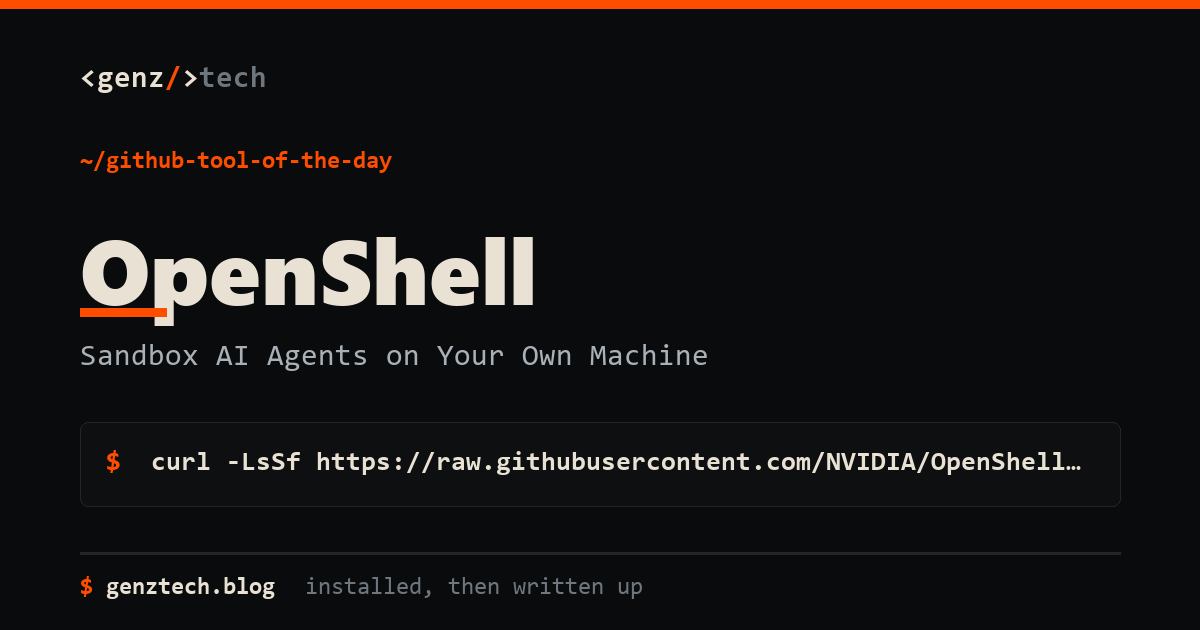 <genz/>tech

~/github-tool-of-the-day

OpenShell

Sandbox AI Agents on Your Own Machine

$ curl -LsSf https://raw.githubusercontent.com/NVIDIA/OpenShell…

$ genztech.blog installed, then written up