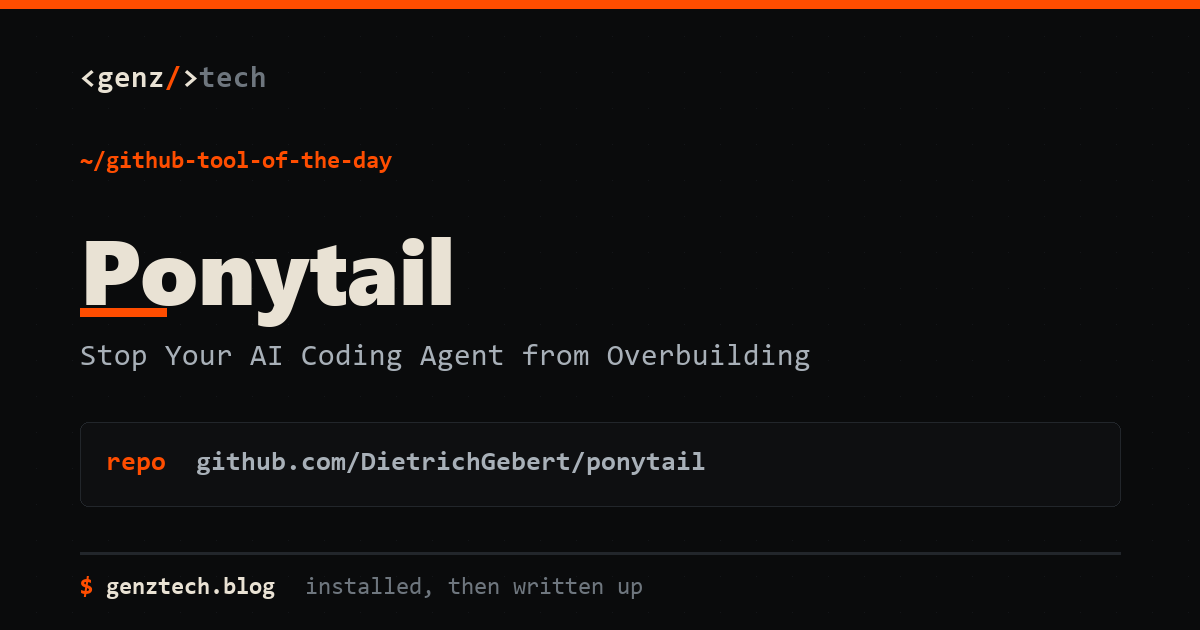 <genz/>tech

~/github-tool-of-the-day

Ponytail

Stop Your AI Coding Agent from Overbuilding

repo github.com/DietrichGebert/ponytail

$ genztech.blog installed, then written up