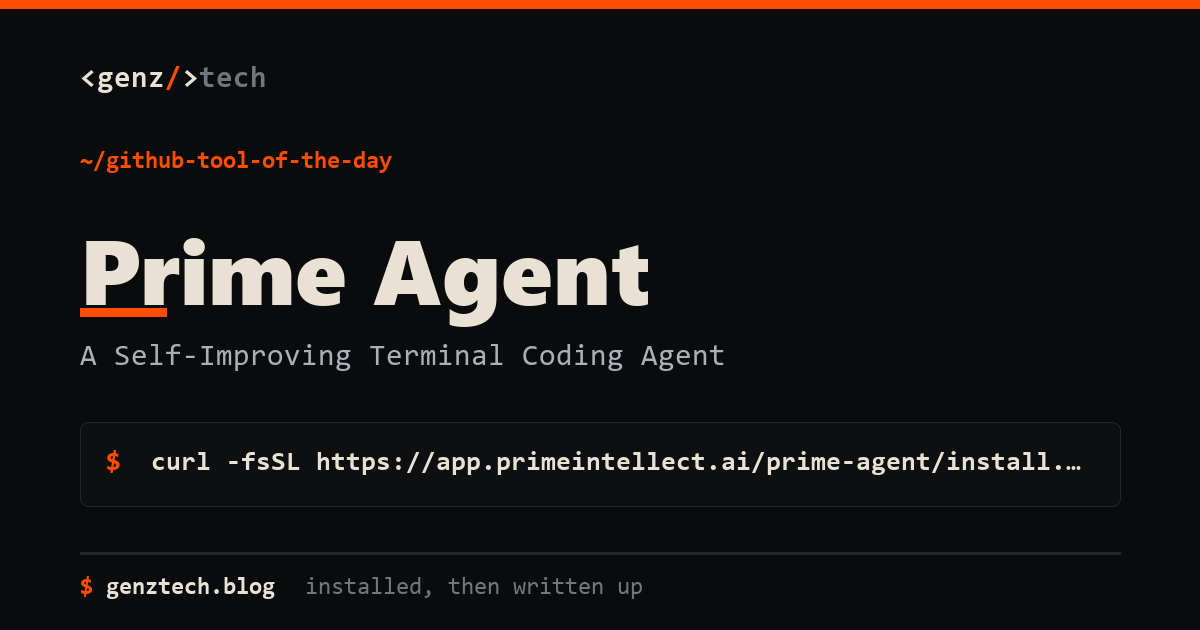 <genz/>tech

~/github-tool-of-the-day

Prime Agent

A Self-Improving Terminal Coding Agent

$ curl -fsSL https://app.primeintellect.ai/prime-agent/install.…

$ genztech.blog installed, then written up